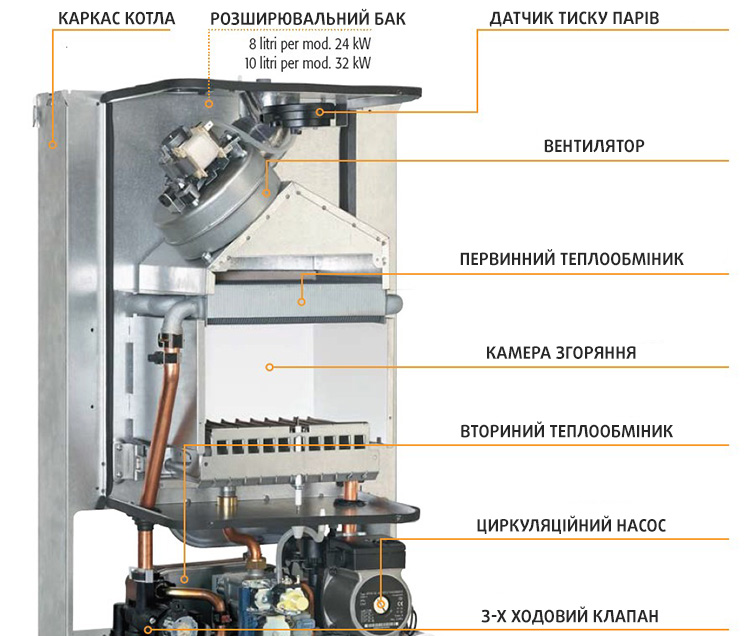 КАРКАС КОТЛА

РОЗШИРЮВАЛЬНИЙ БАК
8 litri per mod. 24 kW
10 litri per mod. 32 kW

ДАТЧИК ТИСКУ ПАРІВ

ВЕНТИЛЯТОР

ПЕРВИННИЙ ТЕПЛООБМІНИК

КАМЕРА ЗГОРЯННЯ

ВТОРИНИЙ ТЕПЛООБМІНИК

ЦИРКУЛЯЦІЙНИЙ НАСОС

3-Х ХОДОВИЙ КЛАПАН